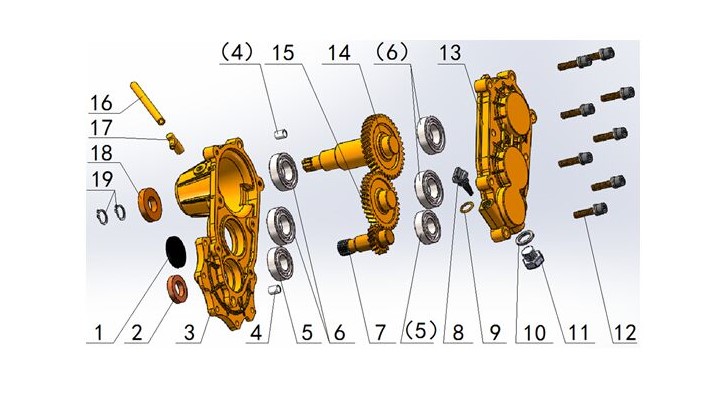 (4) 15 14 (6) 13

16

17

18

19

1 2 3 4 5 6 7 (5) 8 9 10 11 12